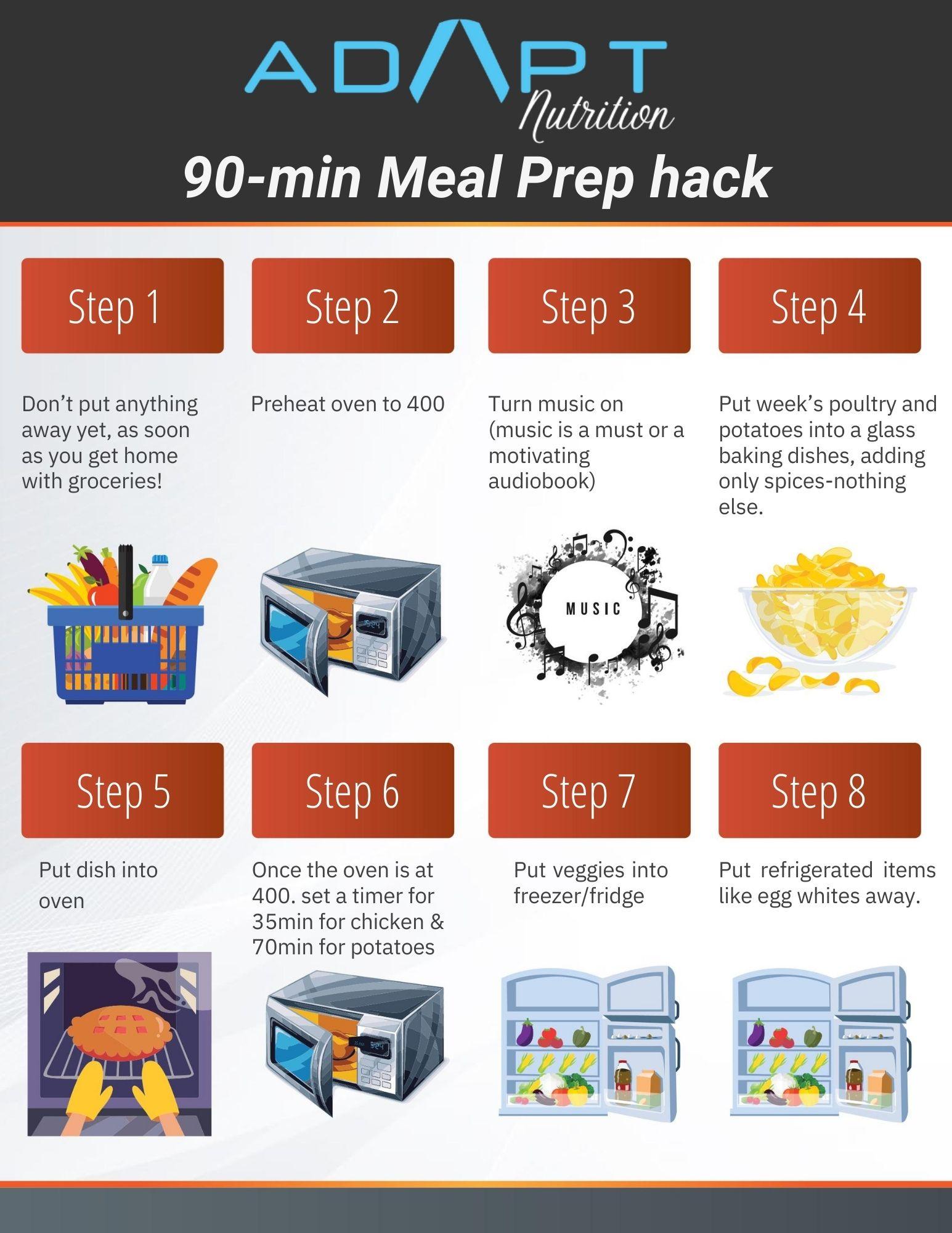 ADAPT
Nutrition

90-min Meal Prep hack

Step 1

Don't put anything away yet, as soon as you get home with groceries!

Step 2

Preheat oven to 400

Step 3

Turn music on (music is a must or a motivating audiobook)

MUSIC

Step 4

Put week's poultry and potatoes into a glass baking dishes, adding only spices-nothing else.

Step 5

Put dish into oven

Step 6

Once the oven is at 400. set a timer for 35min for chicken & 70min for potatoes

Step 7

Put veggies into freezer/fridge

Step 8

Put refrigerated items like egg whites away.